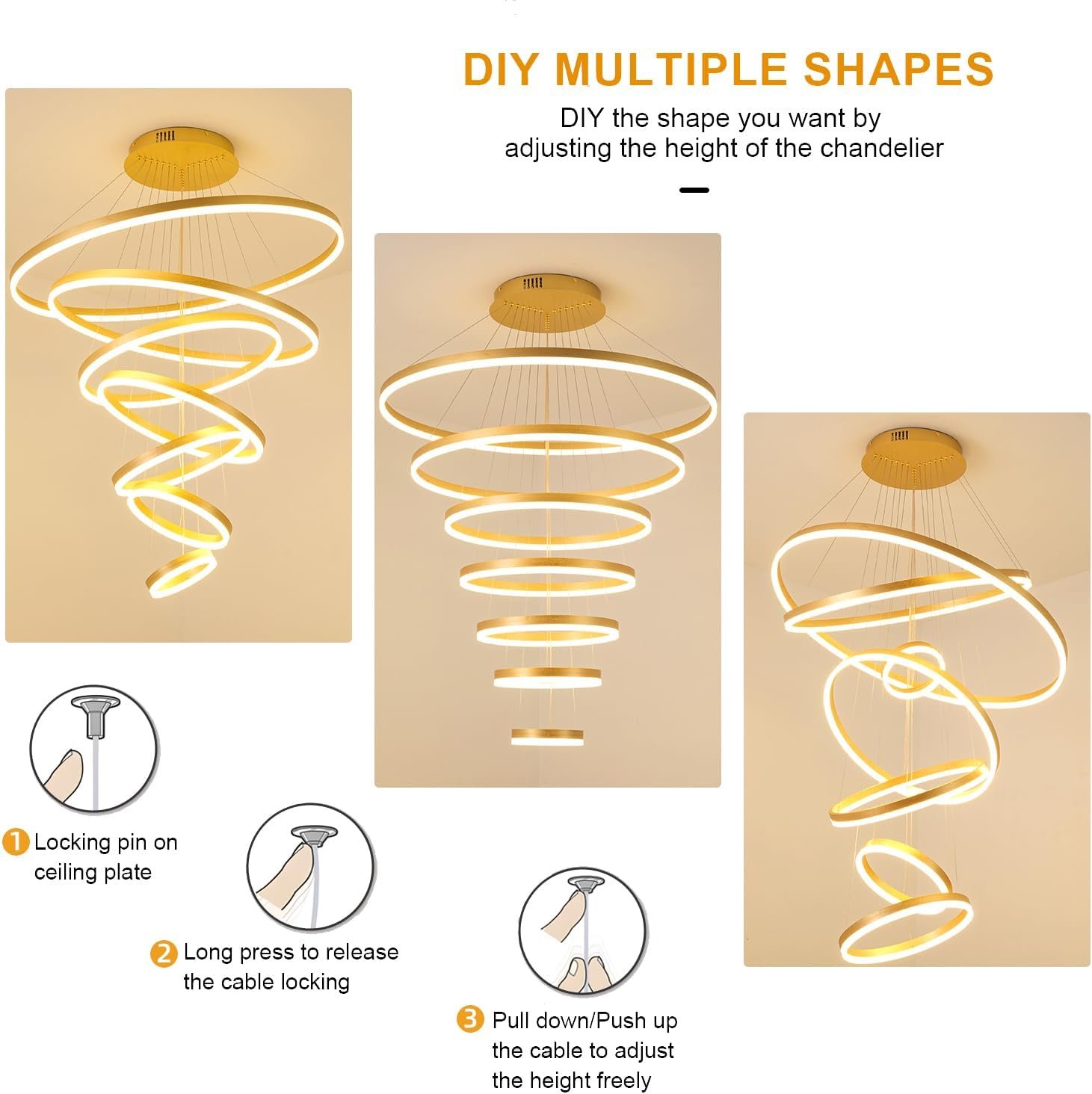 DIY MULTIPLE SHAPES

DIY the shape you want by adjusting the height of the chandelier

1 Locking pin on ceiling plate

2 Long press to release the cable locking

3 Pull down/Push up the cable to adjust the height freely